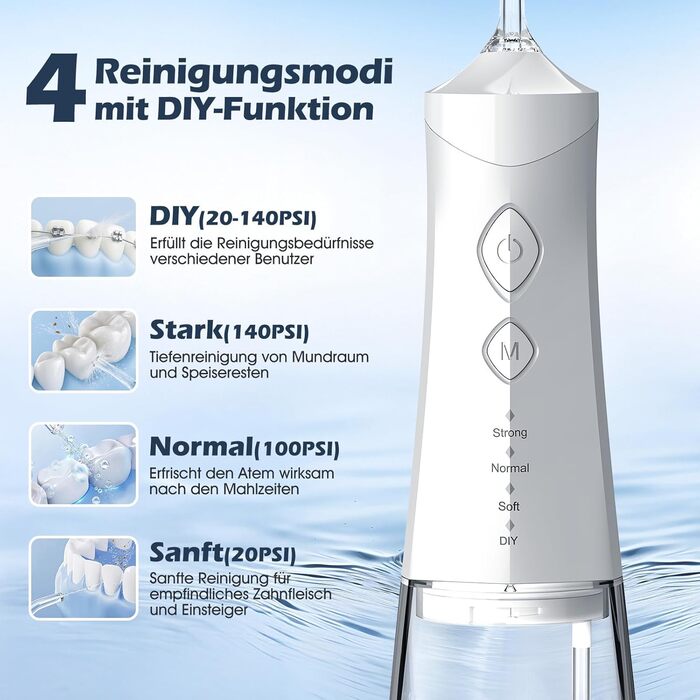 4 Reinigungsmodi mit DIY-Funktion

DIY(20-140PSI)
Erfüllt die Reinigungsbedürfnisse verschiedener Benutzer

Stark(140PSI)
Tiefenreinigung von Mundraum und Speiseresten

Normal(100PSI)
Erfrischt den Atem wirksam nach den Mahlzeiten

Sanft(20PSI)
Sanfte Reinigung für empfindliches Zahnfleisch und Einsteiger

M

Strong
Normal
Soft
DIY