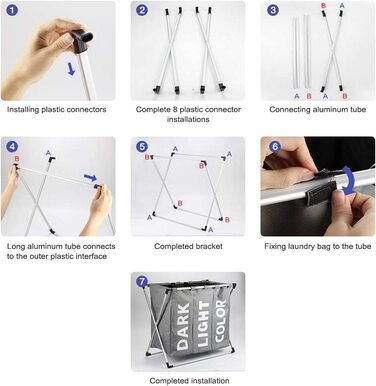 1
Installing plastic connectors

2
Complete 8 plastic connector installations

3
B A
A B A B
Connecting aluminum tube

4
B A
Long aluminum tube connects to the outer plastic interface

5
B A A
B
B
A B
A
Completed bracket

6
Fixing laundry bag to the tube

7
DARK LIGHT COLOR
Completed installation