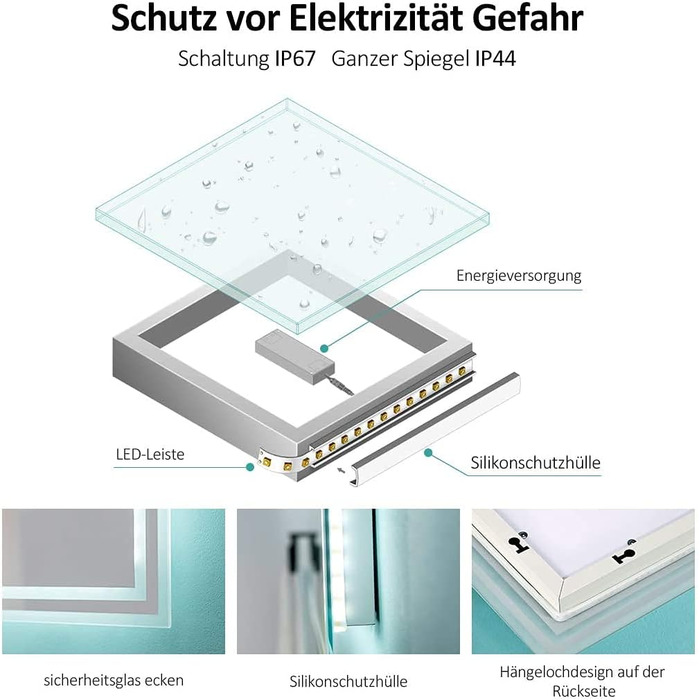 Schutz vor Elektrizität Gefahr

Schaltung IP67 Ganzer Spiegel IP44

Energieversorgung

LED-Leiste

Silikonschutzhülle

sicherheitsglas ecken

Silikonschutzhülle

Hängelochdesign auf der Rückseite