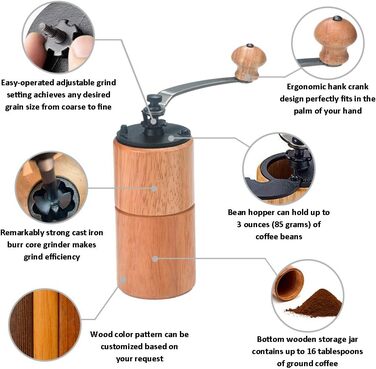 Easy-operated adjustable grind setting achieves any desired grain size from coarse to fine

Ergonomic hank crank design perfectly fits in the palm of your hand

Remarkably strong cast iron burr core grinder makes grind efficiency

Bean hopper can hold up to 3 ounces (85 grams) of coffee beans

Wood color pattern can be customized based on your request

Bottom wooden storage jar contains up to 16 tablespoons of ground coffee