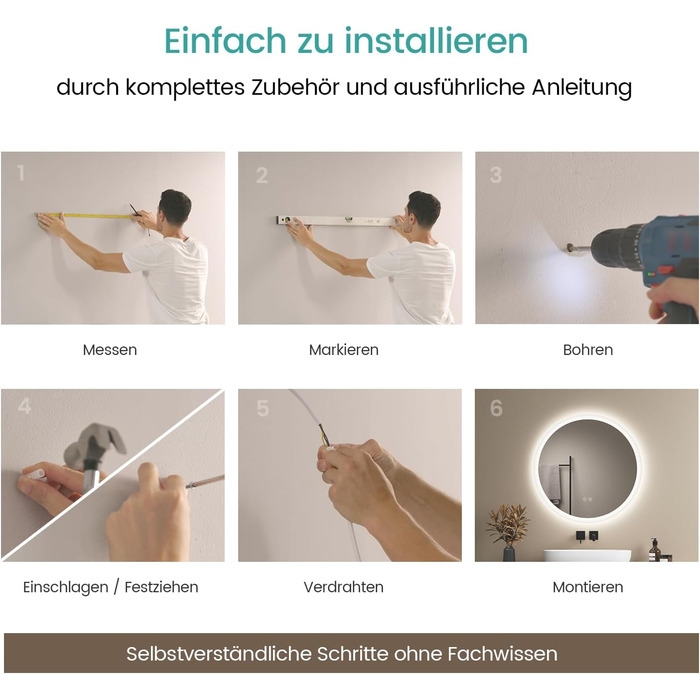 Einfach zu installieren

durch komplettes Zubehör und ausführliche Anleitung

1

Messen

2

Markieren

3

Bohren

4

Einschlagen / Festziehen

5

Verdrahten

6

Montieren

Selbstverständliche Schritte ohne Fachwissen