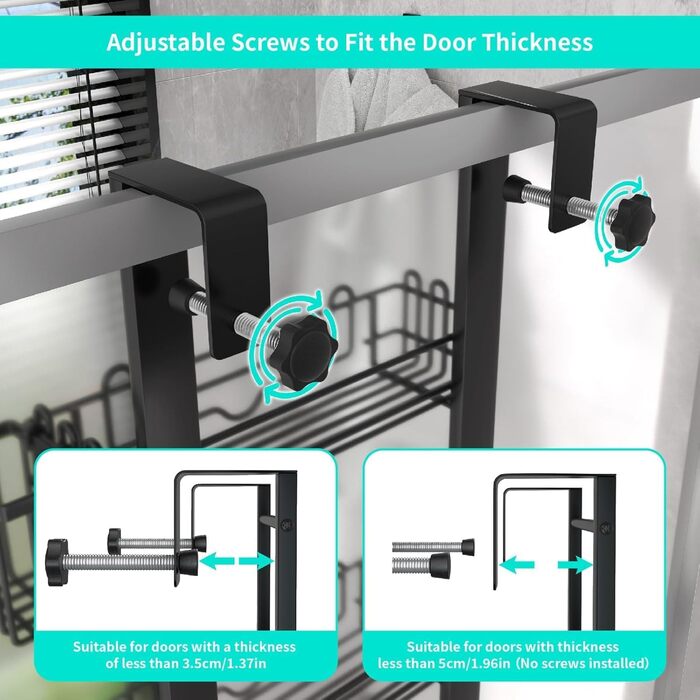 Adjustable Screws to Fit the Door Thickness

Suitable for doors with a thickness of less than 3.5cm/1.37in

Suitable for doors with thickness less than 5cm/1.96in (No screws installed)