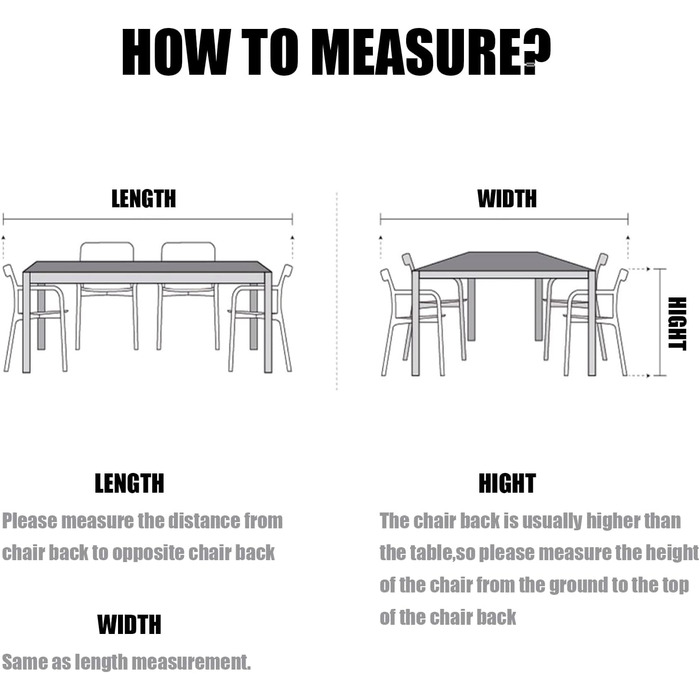 HOW TO MEASURE?

LENGTH

WIDTH

HIGHT

LENGTH

Please measure the distance from chair back to opposite chair back

WIDTH

Same as length measurement.

HIGHT

The chair back is usually higher than the table,so please measure the height of the chair from the ground to the top of the chair back