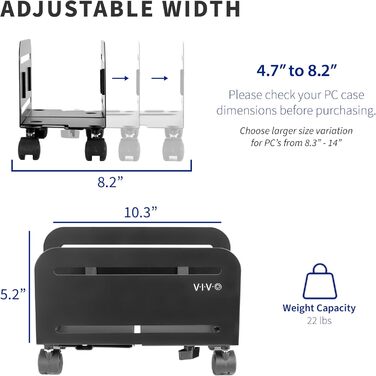 ADJUSTABLE WIDTH

4.7" to 8.2"

Please check your PC case dimensions before purchasing.

Choose larger size variation for PC's from 8.3" - 14"

8.2"

10.3"

5.2"

V·I·V·O

Weight Capacity
22 lbs