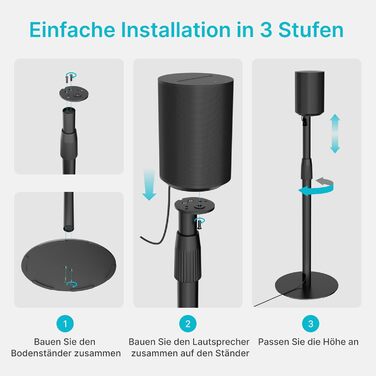 Einfache Installation in 3 Stufen

1

Bauen Sie den Bodenständer zusammen

2

Bauen Sie den Lautsprecher zusammen auf den Ständer

3

Passen Sie die Höhe an