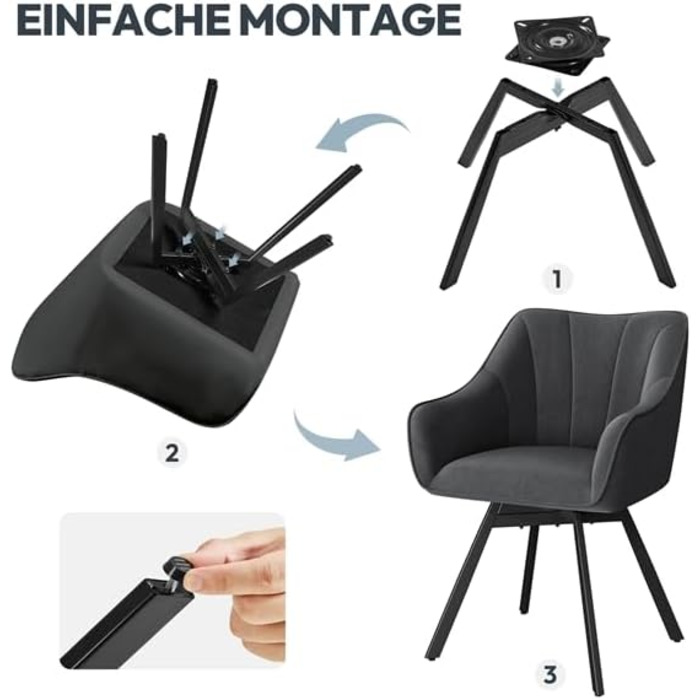 EINFACHE MONTAGE

1

2

3