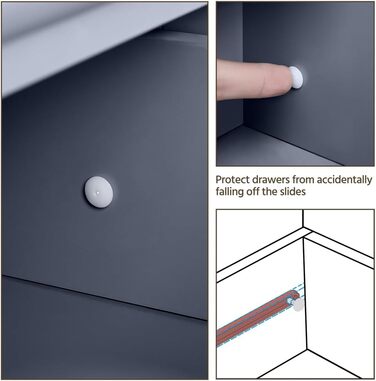 Protect drawers from accidentally falling off the slides