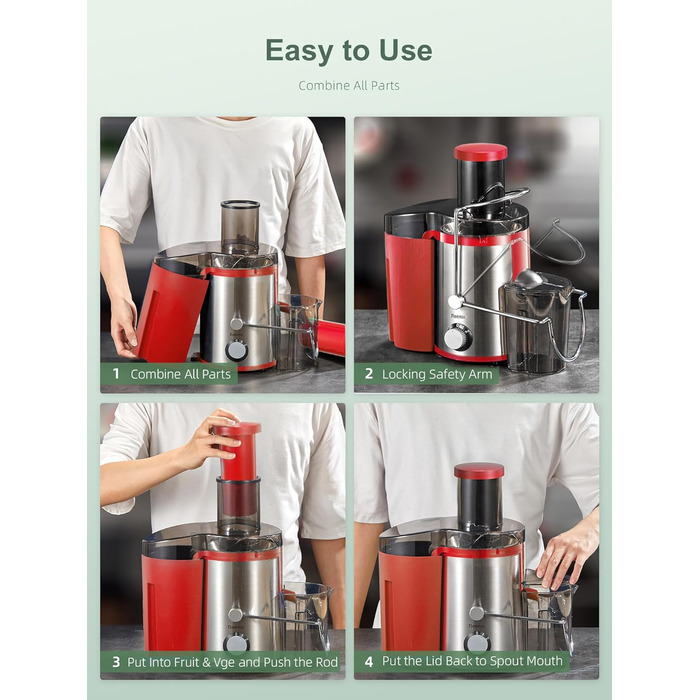 Easy to Use

Combine All Parts

1 Combine All Parts

2 Locking Safety Arm

3 Put Into Fruit & Vge and Push the Rod

4 Put the Lid Back to Spout Mouth