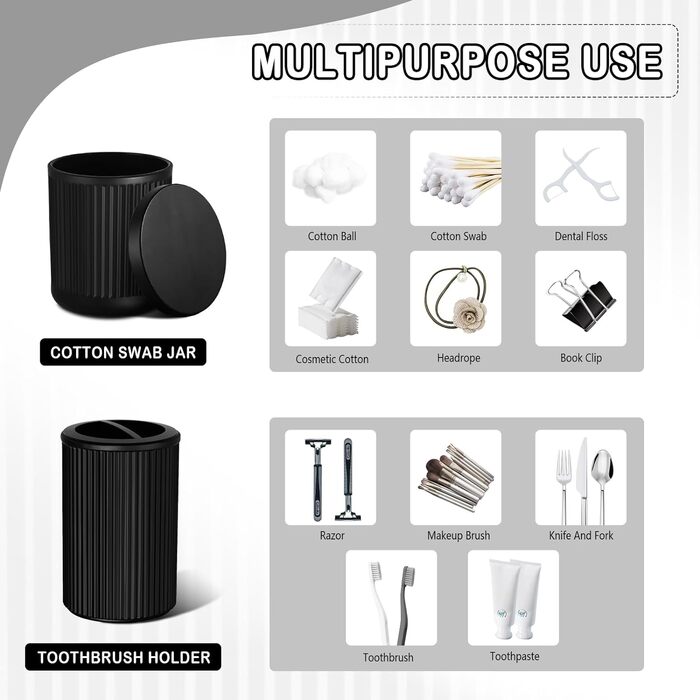 MULTIPURPOSE USE

COTTON SWAB JAR

Cotton Ball

Cotton Swab

Dental Floss

Cosmetic Cotton

Headrope

Book Clip

TOOTHBRUSH HOLDER

Razor

Makeup Brush

Knife And Fork

Toothbrush

Toothpaste