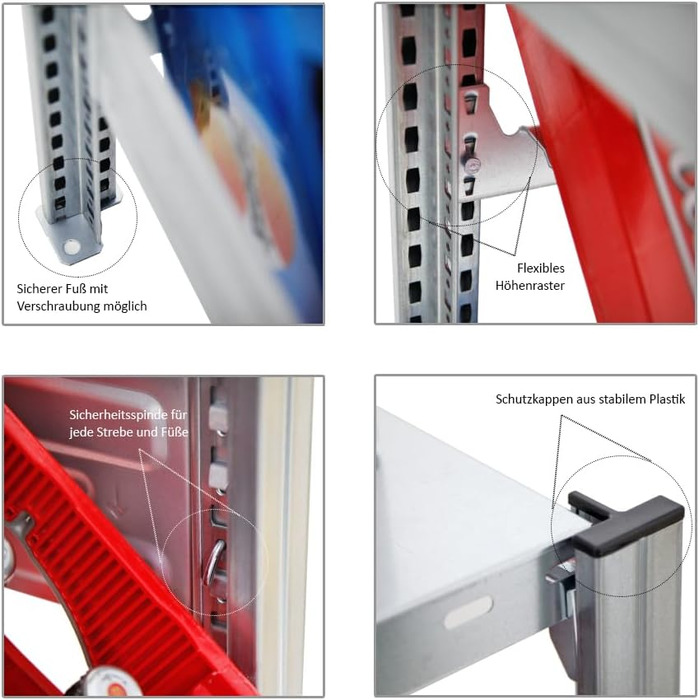 Sicherer Fuß mit Verschraubung möglich

Flexibles Höhenraster

Sicherheitsspinde für jede Strebe und Füße

Schutzkappen aus stabilem Plastik