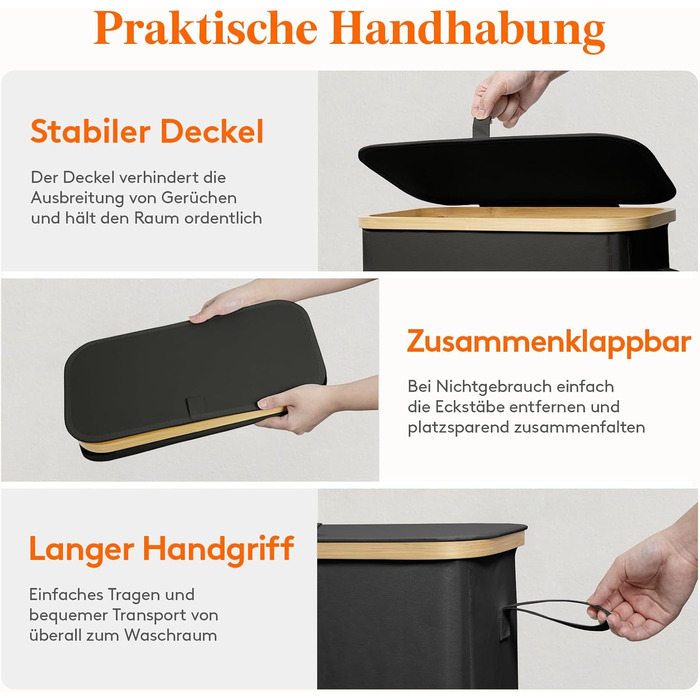 Praktische Handhabung

Stabiler Deckel

Der Deckel verhindert die Ausbreitung von Gerüchen und hält den Raum ordentlich

Zusammenklappbar

Bei Nichtgebrauch einfach die Eckstäbe entfernen und platzsparend zusammenfalten

Langer Handgriff

Einfaches Tragen und bequemer Transport von überall zum Waschraum