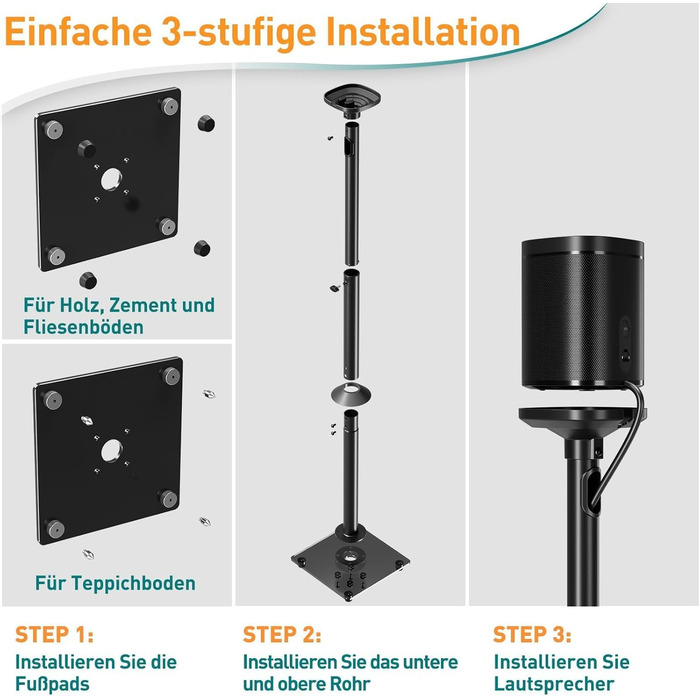 Einfache 3-stufige Installation

Für Holz, Zement und Fliesenböden

Für Teppichboden

STEP 1:
Installieren Sie die Fußpads

STEP 2:
Installieren Sie das untere und obere Rohr

STEP 3:
Installieren Sie Lautsprecher