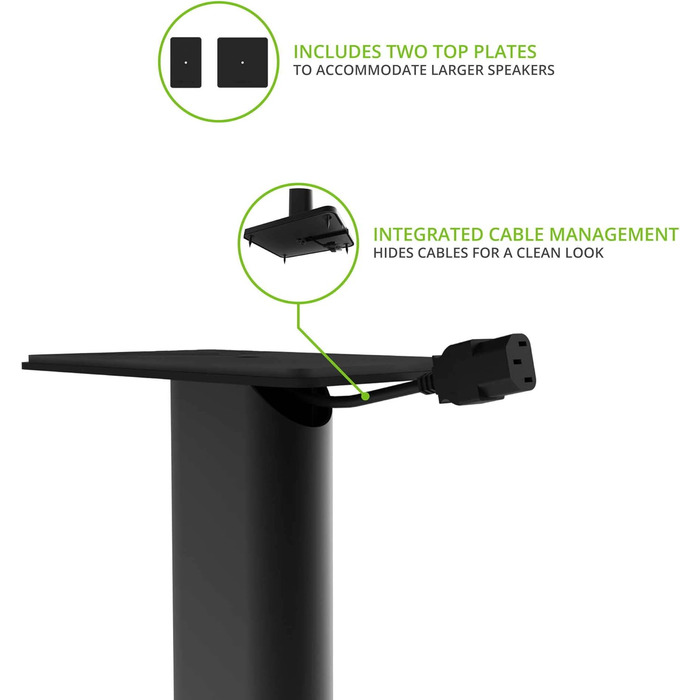 INCLUDES TWO TOP PLATES
TO ACCOMMODATE LARGER SPEAKERS

INTEGRATED CABLE MANAGEMENT
HIDES CABLES FOR A CLEAN LOOK