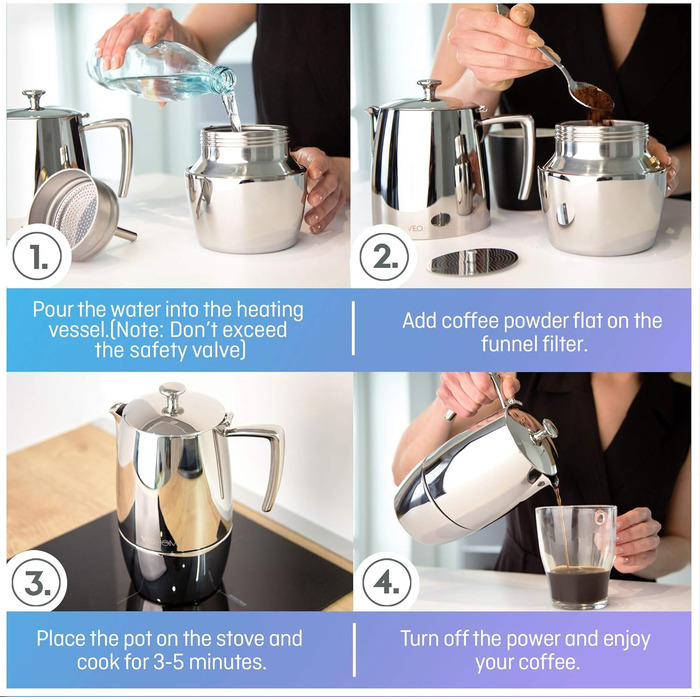 1.

2.

Pour the water into the heating vessel.(Note: Don't exceed the safety valve)

Add coffee powder flat on the funnel filter.

3.

4.

Place the pot on the stove and cook for 3-5 minutes.

Turn off the power and enjoy your coffee.