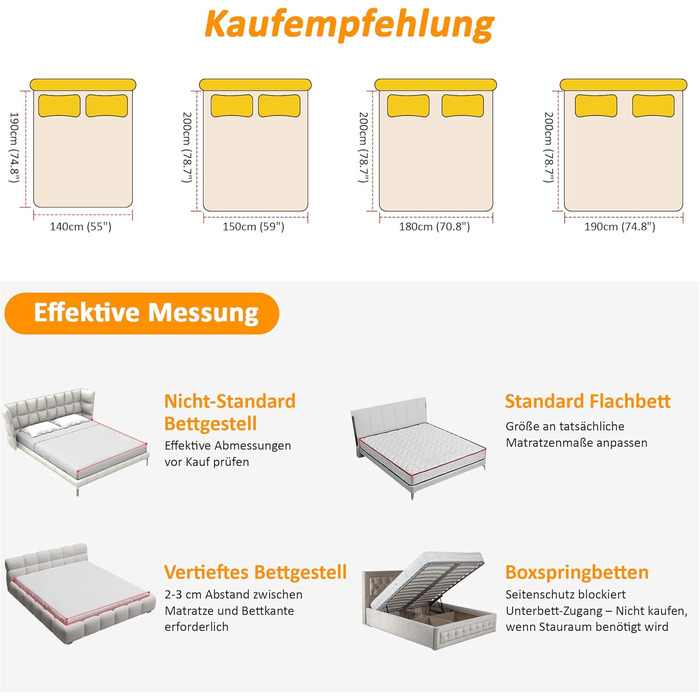 Kaufempfehlung

190cm (74.8")
140cm (55")

200cm (78.7")
150cm (59")

200cm (78.7")
180cm (70.8")

200cm (78.7")
190cm (74.8")

Effektive Messung

Nicht-Standard Bettgestell
Effektive Abmessungen vor Kauf prüfen

Standard Flachbett
Größe an tatsächliche Matratzenmaße anpassen

Vertieftes Bettgestell
2-3 cm Abstand zwischen Matratze und Bettkante erforderlich

Boxspringbetten
Seitenschutz blockiert Unterbett-Zugang – Nicht kaufen, wenn Stauraum benötigt wird