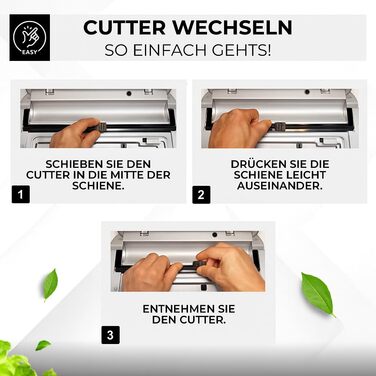 EASY

CUTTER WECHSELN
SO EINFACH GEHTS!

SCHIEBEN SIE DEN CUTTER IN DIE MITTE DER SCHIENE.

1

DRÜCKEN SIE DIE SCHIENE LEICHT AUSEINANDER.

2

ENTNEHMEN SIE DEN CUTTER.

3