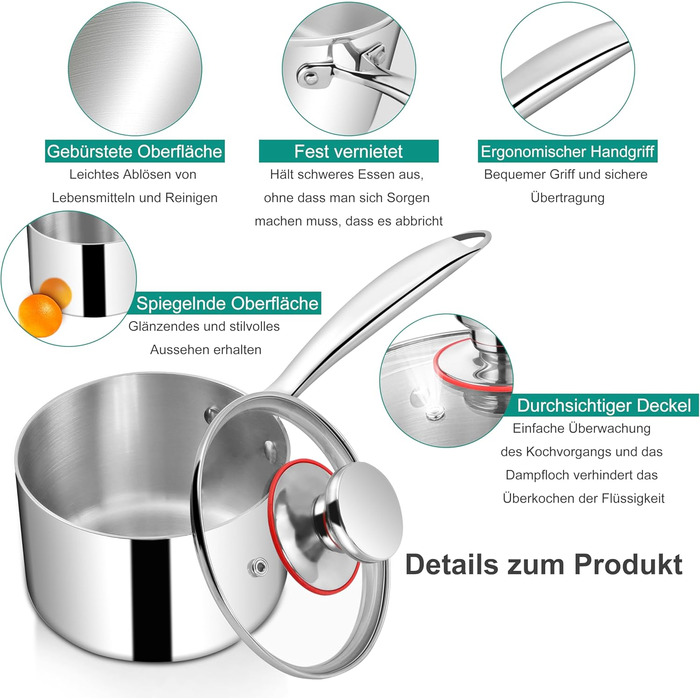 Gebürstete Oberfläche
Leichtes Ablösen von Lebensmitteln und Reinigen

Fest vernietet
Hält schweres Essen aus, ohne dass man sich Sorgen machen muss, dass es abbricht

Ergonomischer Handgriff
Bequemer Griff und sichere Übertragung

Spiegelnde Oberfläche
Glänzendes und stilvolles Aussehen erhalten

Durchsichtiger Deckel
Einfache Überwachung des Kochvorgangs und das Dampfloch verhindert das Überkochen der Flüssigkeit

Details zum Produkt