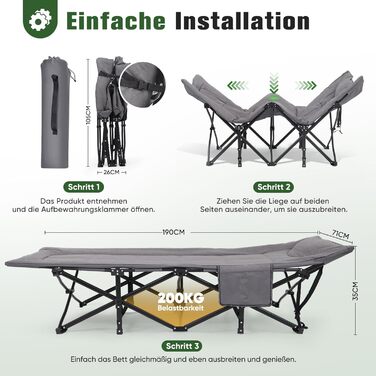 Einfache Installation

105CM

26CM

Schritt 1

Das Produkt entnehmen und die Aufbewahrungsklammer öffnen.

Schritt 2

Ziehen Sie die Liege auf beiden Seiten auseinander, um sie auszubreiten.

190CM

71CM

35CM

200KG
Belastbarkeit

Schritt 3

Einfach das Bett gleichmäßig und eben ausbreiten und genießen.