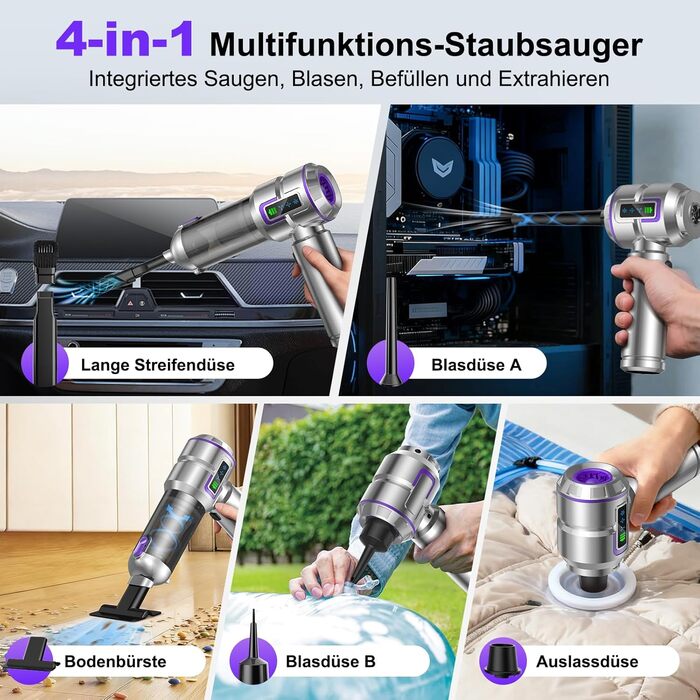 4-in-1 Multifunktions-Staubsauger
Integriertes Saugen, Blasen, Befüllen und Extrahieren

Lange Streifendüse

Blasdüse A

Bodenbürste

Blasdüse B

Auslassdüse