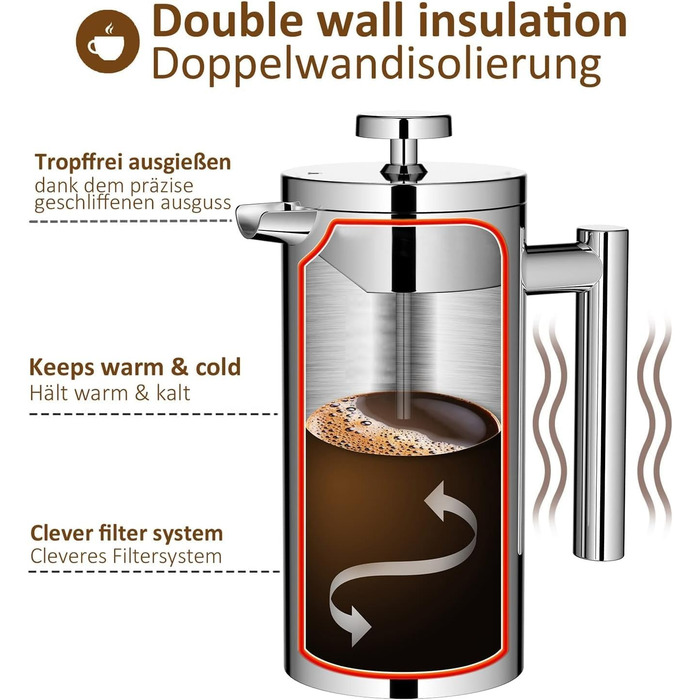 Double wall insulation
Doppelwandisolierung

Tropffrei ausgießen
dank dem präzise geschliffenen ausguss

Keeps warm & cold
Hält warm & kalt

Clever filter system
Cleveres Filtersystem