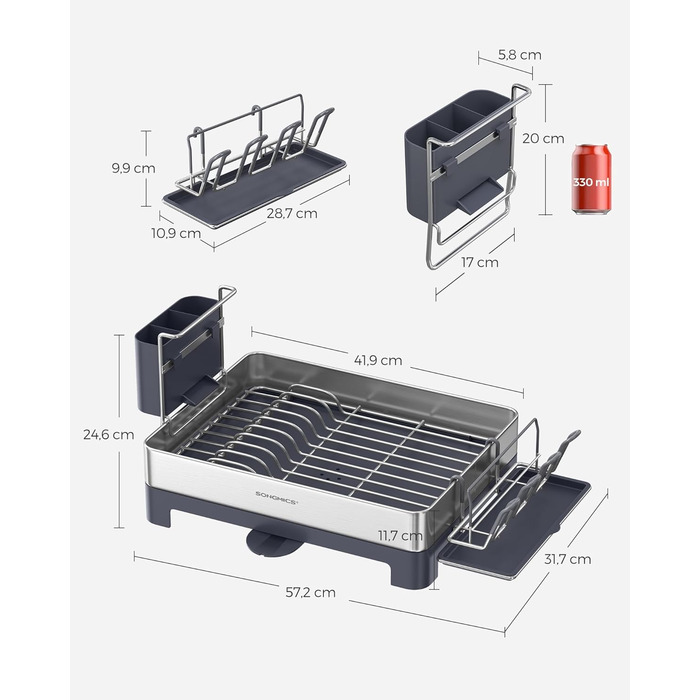 9,9 cm
10,9 cm
28,7 cm
5,8 cm
20 cm
330 ml
17 cm
41,9 cm
24,6 cm
SONGMICS
11,7 cm
31,7 cm
57,2 cm