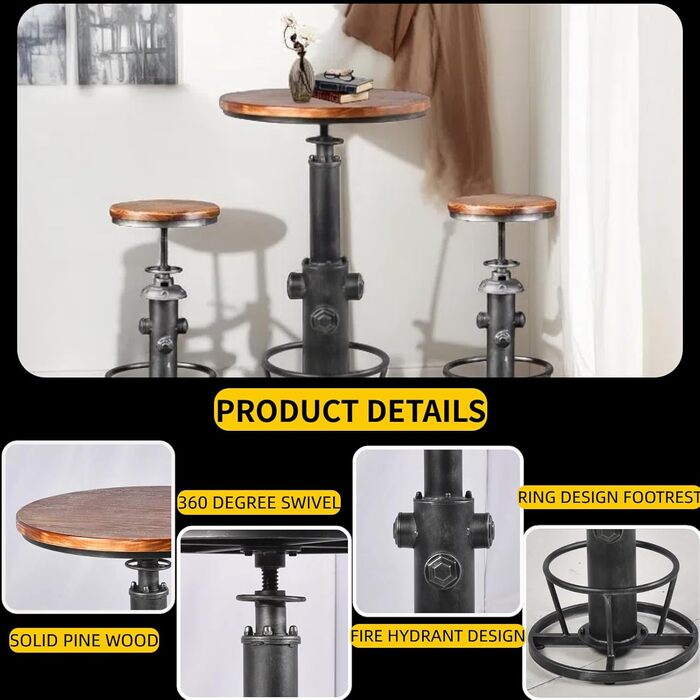 PRODUCT DETAILS

360 DEGREE SWIVEL

RING DESIGN FOOTREST

SOLID PINE WOOD

FIRE HYDRANT DESIGN