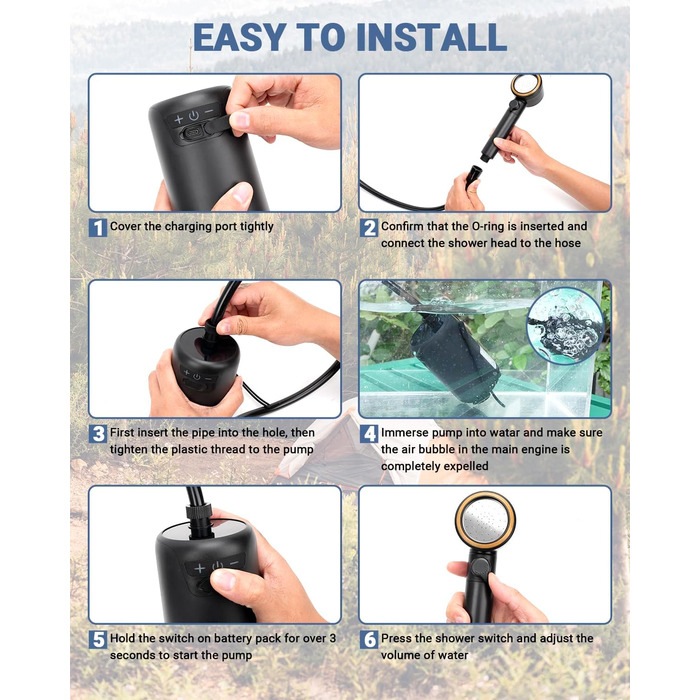 EASY TO INSTALL

1 Cover the charging port tightly

2 Confirm that the O-ring is inserted and connect the shower head to the hose

3 First insert the pipe into the hole, then tighten the plastic thread to the pump

4 Immerse pump into watar and make sure the air bubble in the main engine is completely expelled

5 Hold the switch on battery pack for over 3 seconds to start the pump

6 Press the shower switch and adjust the volume of water