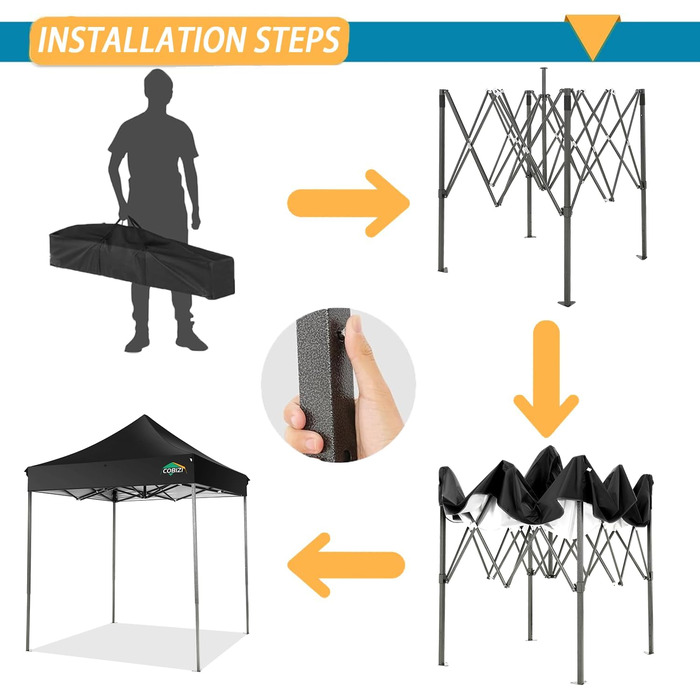 INSTALLATION STEPS

COBIZI