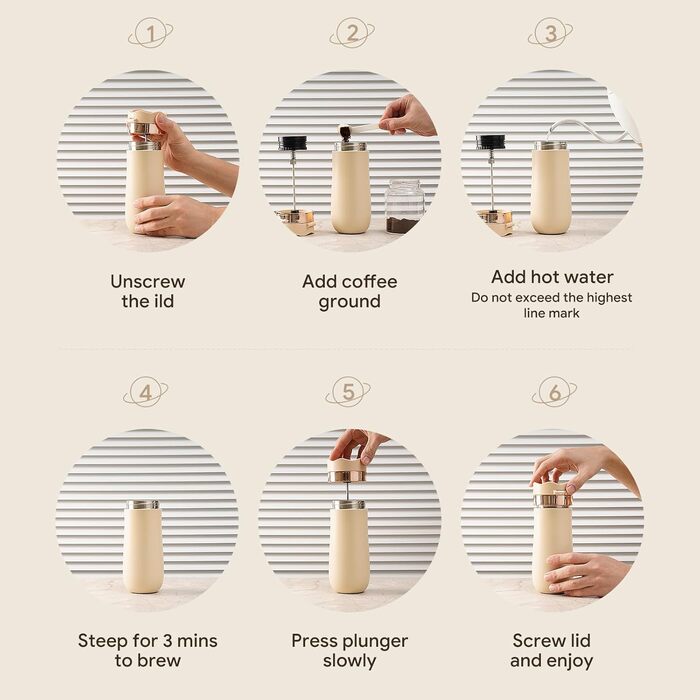 1

Unscrew the ild

2

Add coffee ground

3

Add hot water
Do not exceed the highest line mark

4

Steep for 3 mins to brew

5

Press plunger slowly

6

Screw lid and enjoy