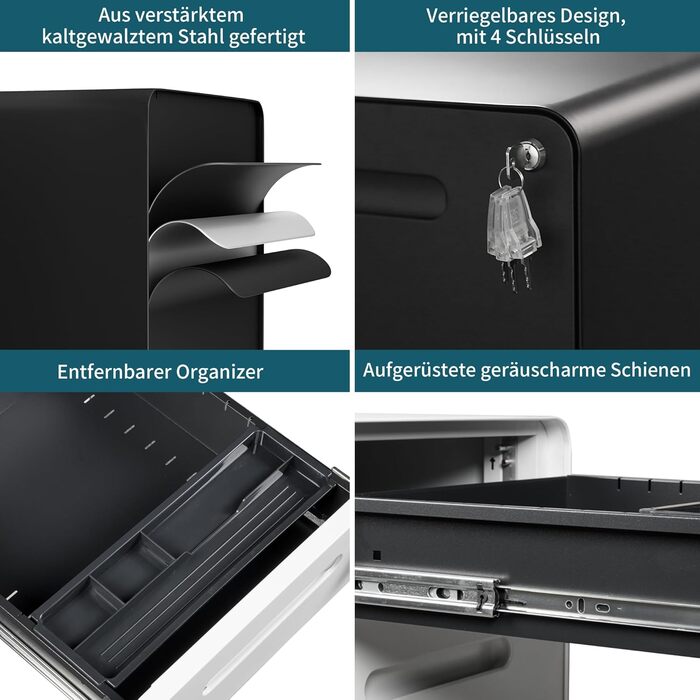 Aus verstärktem kaltgewalztem Stahl gefertigt

Verriegelbares Design, mit 4 Schlüsseln

Entfernbarer Organizer

Aufgerüstete geräuscharme Schienen