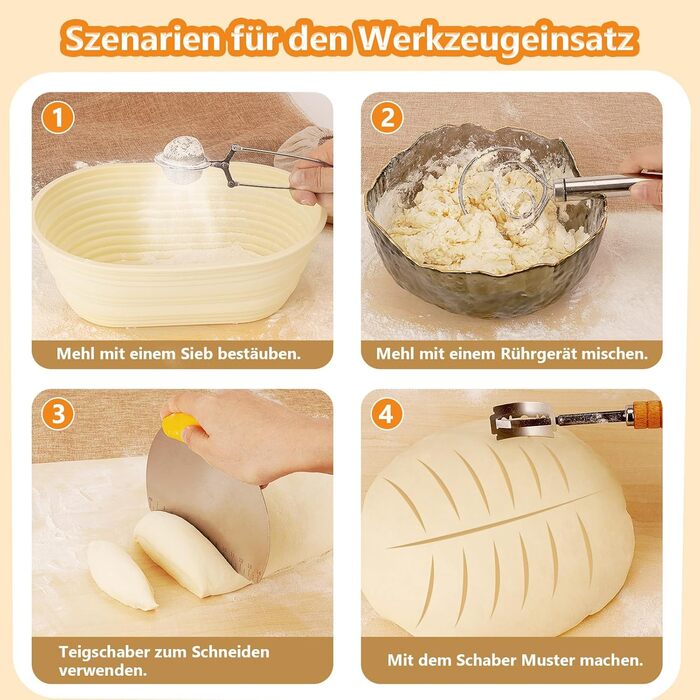 Szenarien für den Werkzeugeinsatz

1

Mehl mit einem Sieb bestäuben.

2

Mehl mit einem Rührgerät mischen.

3

Teigschaber zum Schneiden verwenden.

4

Mit dem Schaber Muster machen.