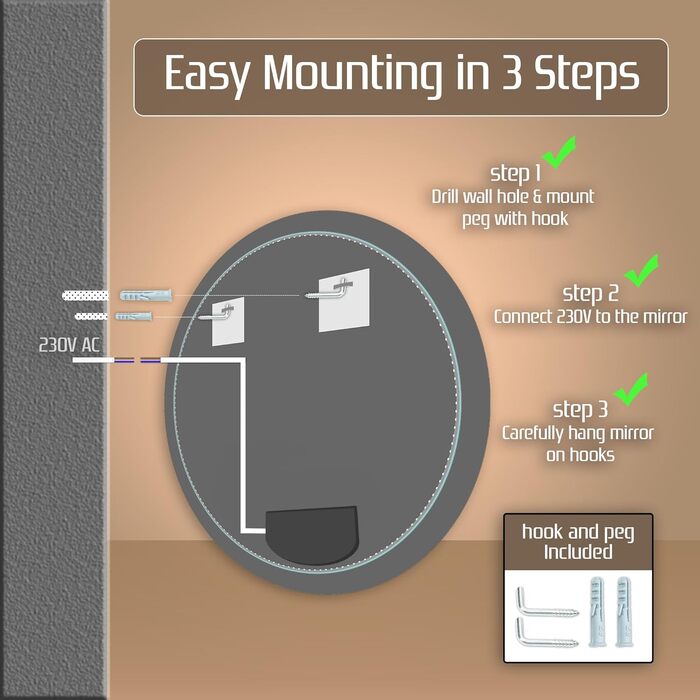 Easy Mounting in 3 Steps

step 1
Drill wall hole & mount peg with hook

step 2
Connect 230V to the mirror

step 3
Carefully hang mirror on hooks

230V AC

hook and peg Included