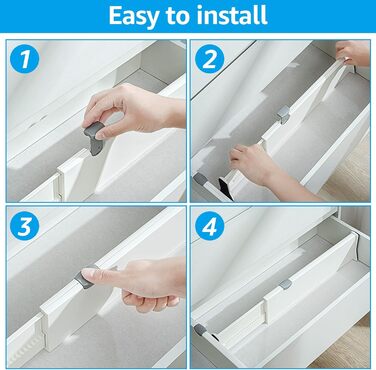 Easy to install

1

2

3

4