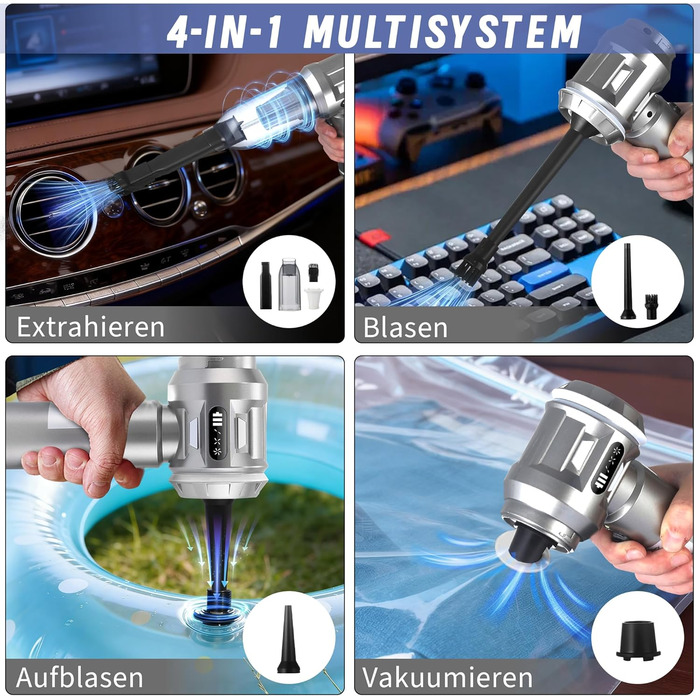 4-IN-1 MULTISYSTEM

Extrahieren

Blasen

Aufblasen

Vakuumieren