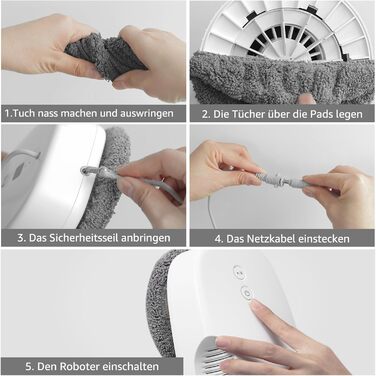 1.Tuch nass machen und auswringen

2. Die Tücher über die Pads legen

3. Das Sicherheitsseil anbringen

4. Das Netzkabel einstecken

5. Den Roboter einschalten