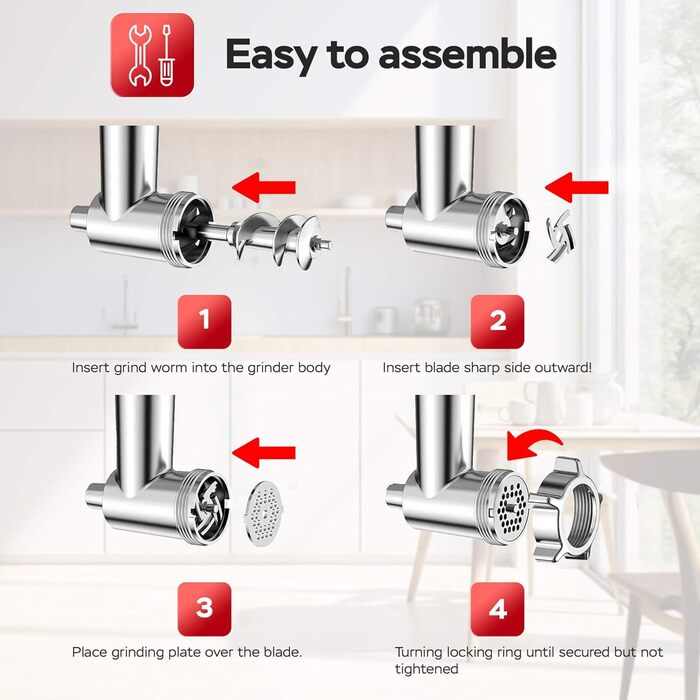 Easy to assemble

1

Insert grind worm into the grinder body

2

Insert blade sharp side outward!

3

Place grinding plate over the blade.

4

Turning locking ring until secured but not tightened