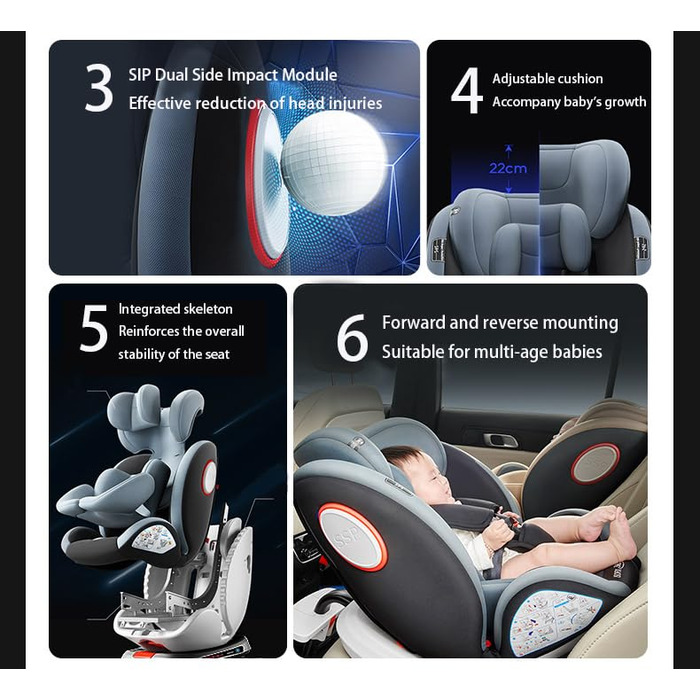 3 SIP Dual Side Impact Module
Effective reduction of head injuries

4 Adjustable cushion
Accompany baby's growth

22cm

5 Integrated skeleton
Reinforces the overall stability of the seat

6 Forward and reverse mounting
Suitable for multi-age babies

SSP

SSP