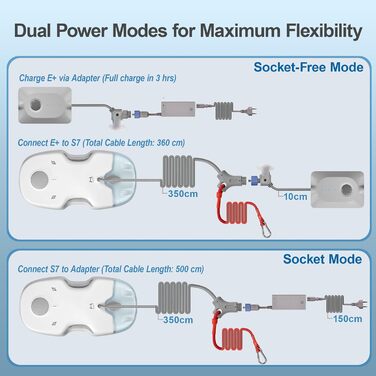 Dual Power Modes for Maximum Flexibility

Socket-Free Mode

Charge E+ via Adapter (Full charge in 3 hrs)

Connect E+ to S7 (Total Cable Length: 360 cm)

350cm

10cm

Socket Mode

Connect S7 to Adapter (Total Cable Length: 500 cm)

350cm

150cm