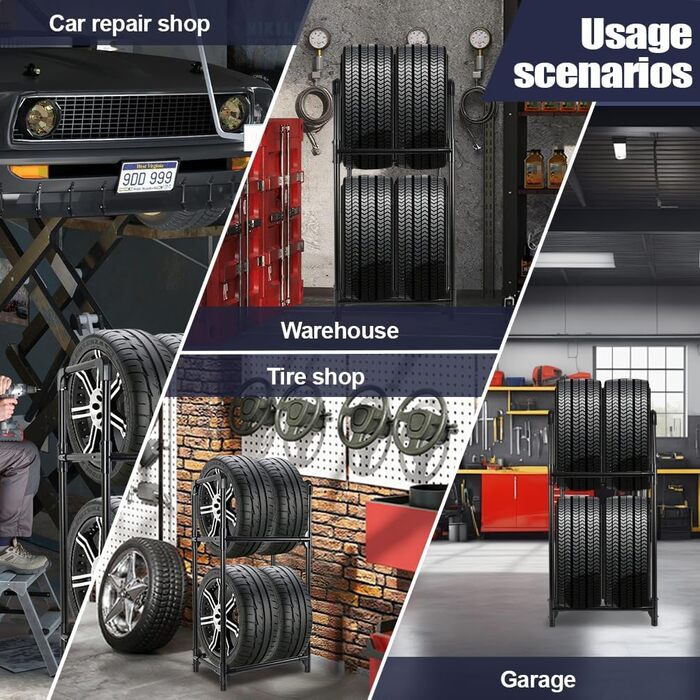 Car repair shop

Usage scenarios

West Virginia
9DD 999

Warehouse

Tire shop

Garage