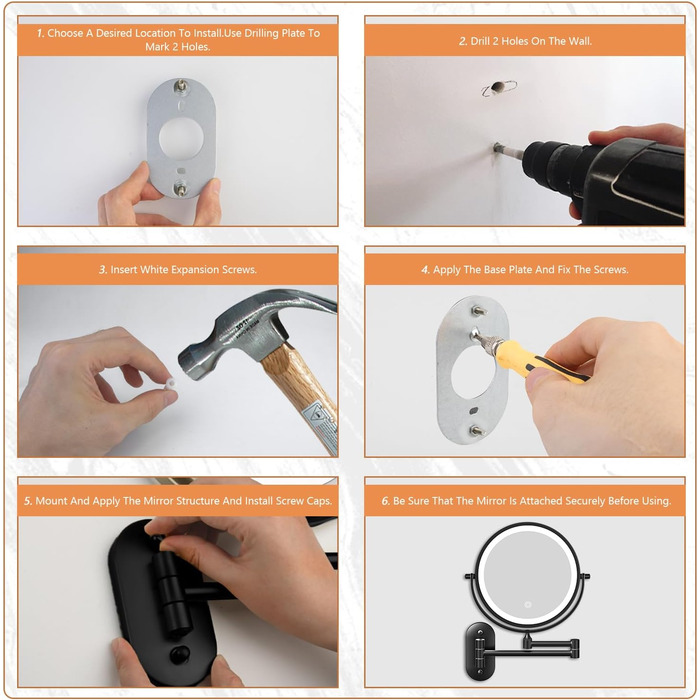 1. Choose A Desired Location To Install.Use Drilling Plate To Mark 2 Holes.

2. Drill 2 Holes On The Wall.

3. Insert White Expansion Screws.

4. Apply The Base Plate And Fix The Screws.

5. Mount And Apply The Mirror Structure And Install Screw Caps.

6. Be Sure That The Mirror Is Attached Securely Before Using.