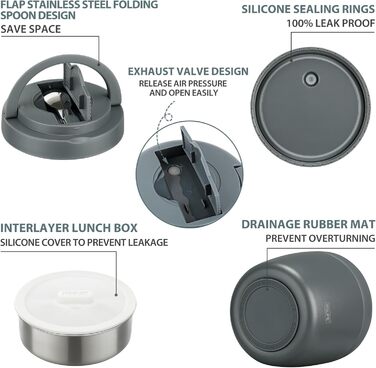 FLAP STAINLESS STEEL FOLDING SPOON DESIGN
SAVE SPACE

SILICONE SEALING RINGS
100% LEAK PROOF

EXHAUST VALVE DESIGN
RELEASE AIR PRESSURE AND OPEN EASILY

INTERLAYER LUNCH BOX
SILICONE COVER TO PREVENT LEAKAGE

DRAINAGE RUBBER MAT
PREVENT OVERTURNING