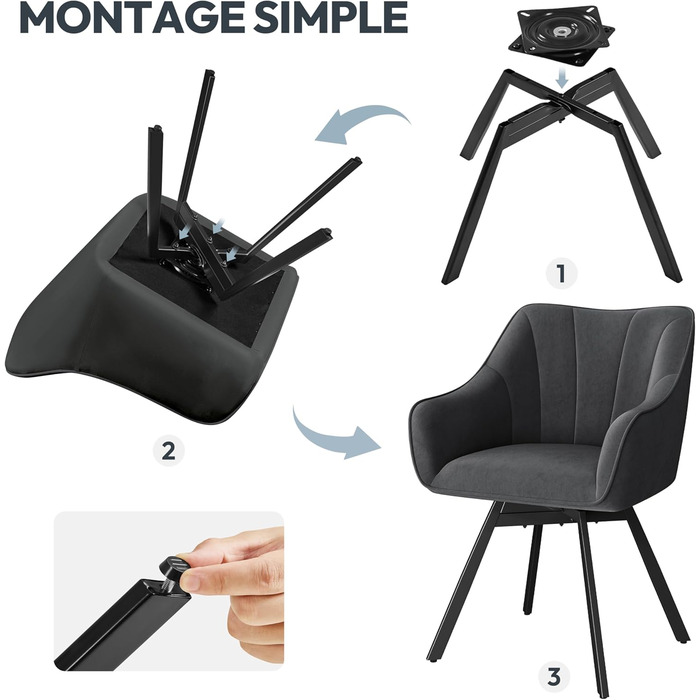 MONTAGE SIMPLE

1

2

3