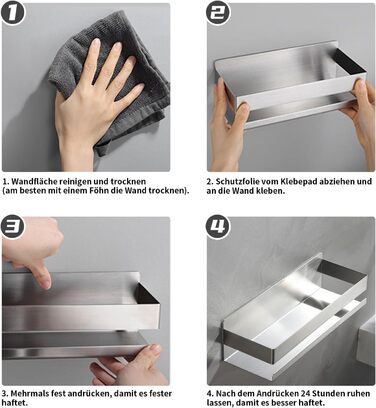 1

1. Wandfläche reinigen und trocknen (am besten mit einem Föhn die Wand trocknen).

2

2. Schutzfolie vom Klebepad abziehen und an die Wand kleben.

3

3. Mehrmals fest andrücken, damit es fester haftet.

4

4. Nach dem Andrücken 24 Stunden ruhen lassen, damit es besser haftet.