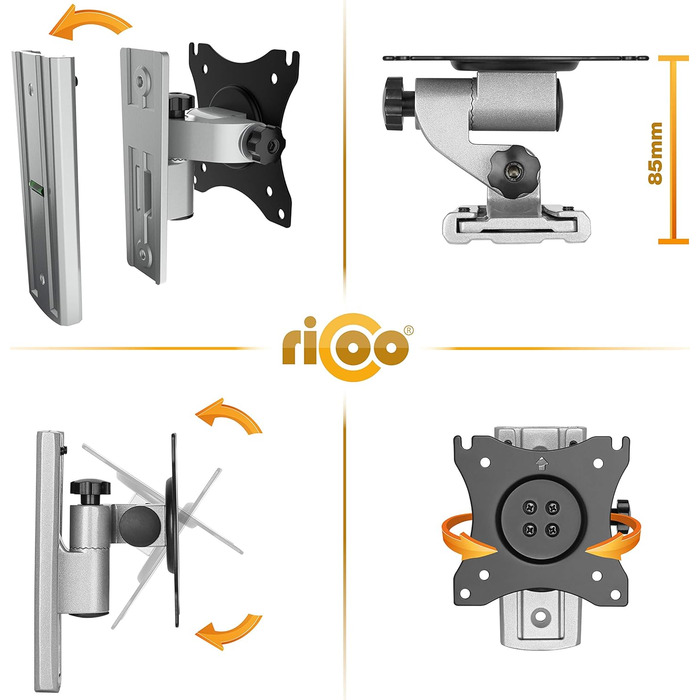 85mm

ricoo®