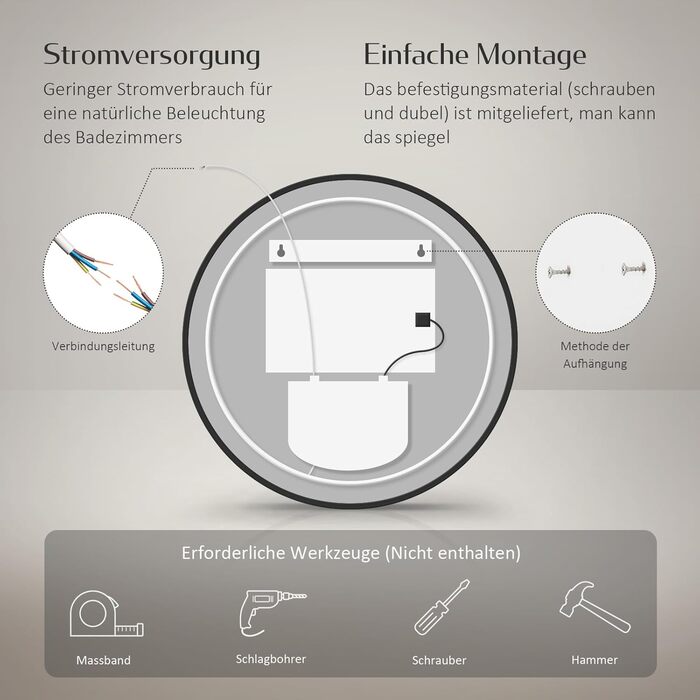 Stromversorgung
Geringer Stromverbrauch für eine natürliche Beleuchtung des Badezimmers

Einfache Montage
Das befestigungsmaterial (schrauben und dubel) ist mitgeliefert, man kann das spiegel

Verbindungsleitung

Methode der Aufhängung

Erforderliche Werkzeuge (Nicht enthalten)

Massband

Schlagbohrer

Schrauber

Hammer