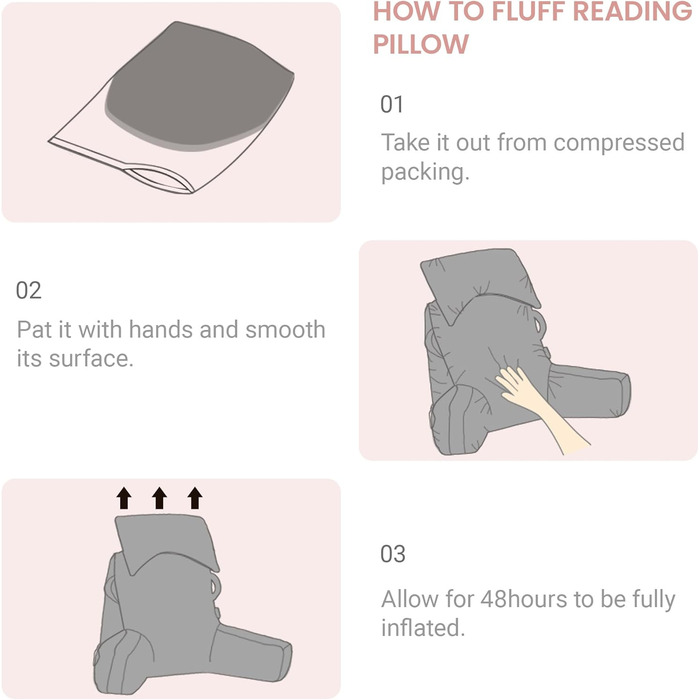 HOW TO FLUFF READING PILLOW

01

Take it out from compressed packing.

02

Pat it with hands and smooth its surface.

03

Allow for 48hours to be fully inflated.