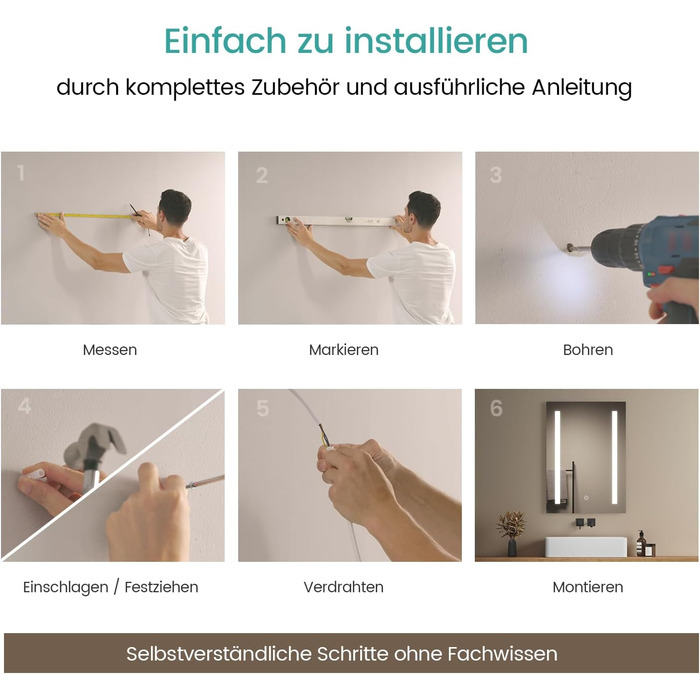 Einfach zu installieren

durch komplettes Zubehör und ausführliche Anleitung

1

Messen

2

Markieren

3

Bohren

4

Einschlagen / Festziehen

5

Verdrahten

6

Montieren

Selbstverständliche Schritte ohne Fachwissen