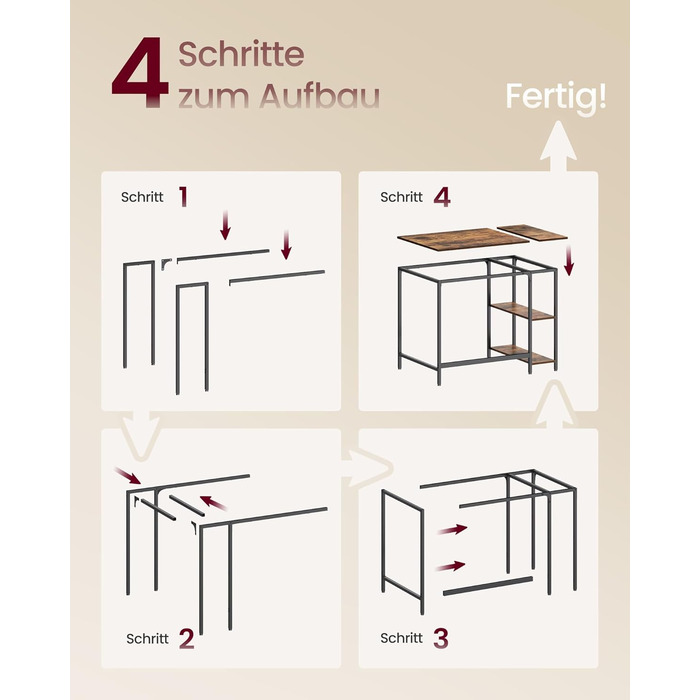 4 Schritte zum Aufbau

Fertig!

Schritt 1

Schritt 4

Schritt 2

Schritt 3