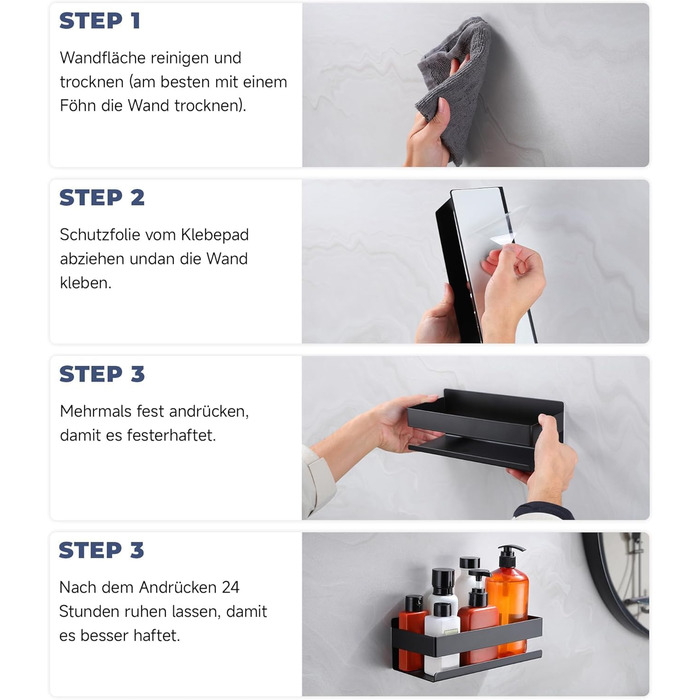 STEP 1

Wandfläche reinigen und trocknen (am besten mit einem Föhn die Wand trocknen).

STEP 2

Schutzfolie vom Klebepad abziehen undan die Wand kleben.

STEP 3

Mehrmals fest andrücken, damit es festerhaftet.

STEP 3

Nach dem Andrücken 24 Stunden ruhen lassen, damit es besser haftet.