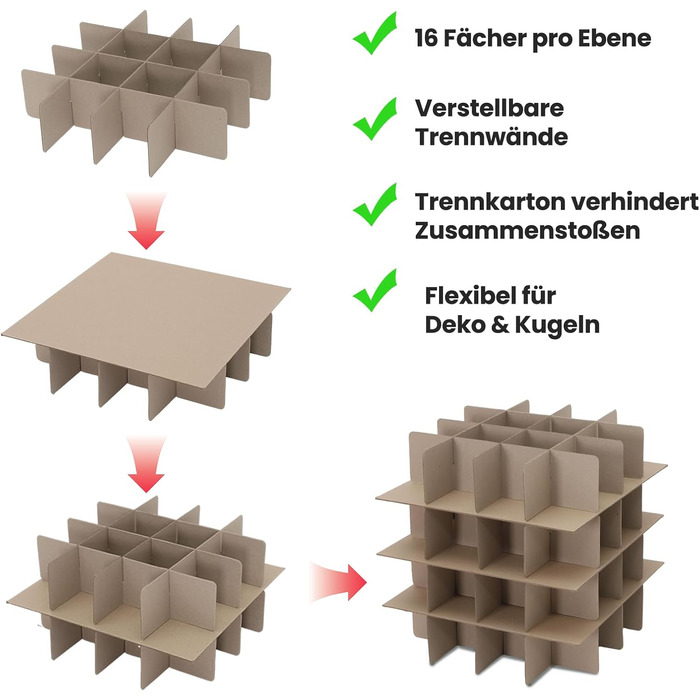 16 Fächer pro Ebene

Verstellbare Trennwände

Trennkarton verhindert Zusammenstoßen

Flexibel für Deko & Kugeln